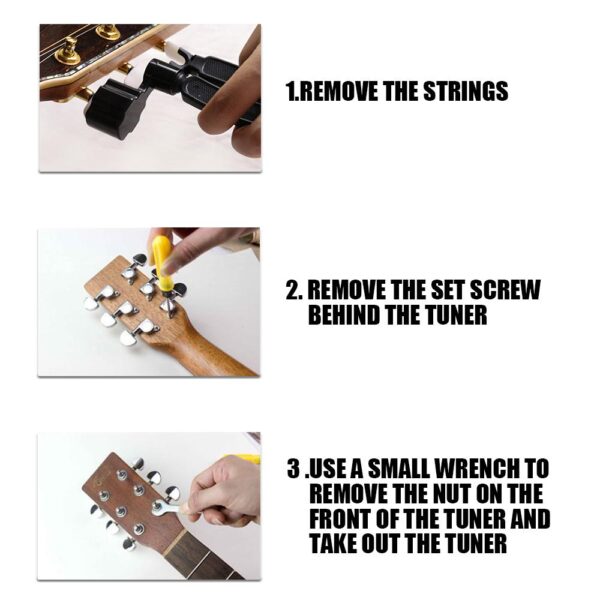 1.REMOVE THE STRINGS

2. REMOVE THE SET SCREW BEHIND THE TUNER

3 .USE A SMALL WRENCH TO REMOVE THE NUT ON THE FRONT OF THE TUNER AND TAKE OUT THE TUNER